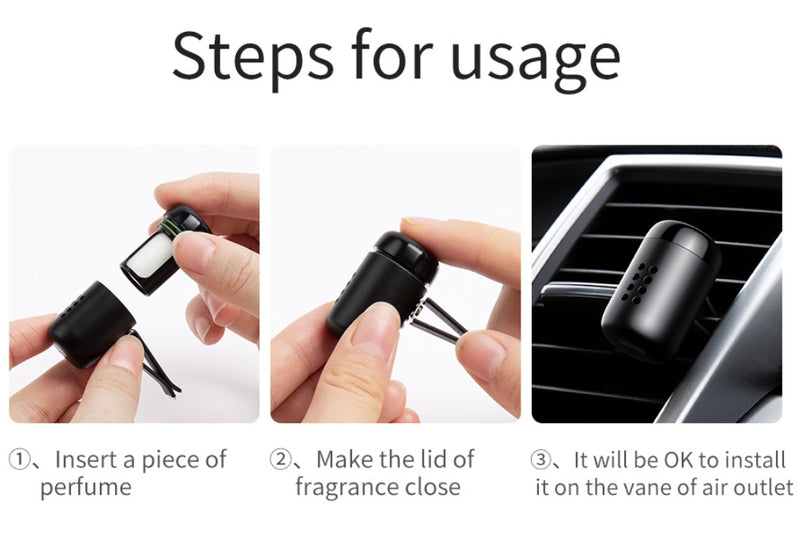 Steps for usage

①、Insert a piece of perfume

②、Make the lid of fragrance close

③、It will be OK to install it on the vane of air outlet